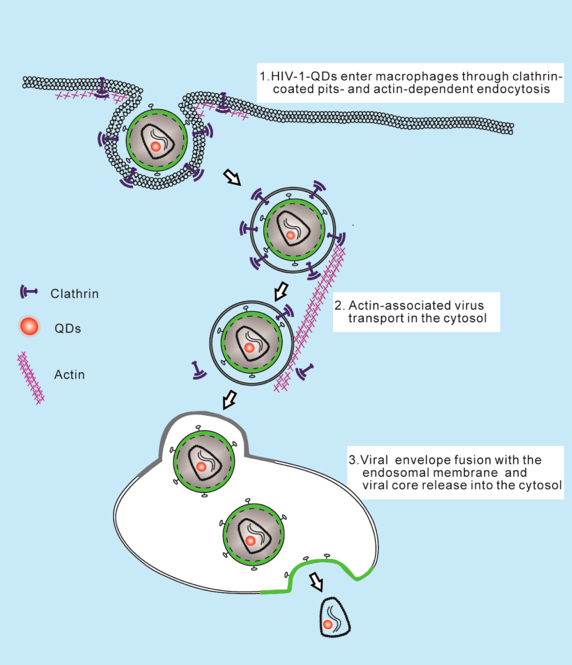 1.HIV-1-QDs enter macrophages through clathrin-coated pits- and actin-dependent endocytosis

Clathrin

QDs

Actin

2. Actin-associated virus transport in the cytosol

3.Viral envelope fusion with the endosomal membrane and viral core release into the cytosol